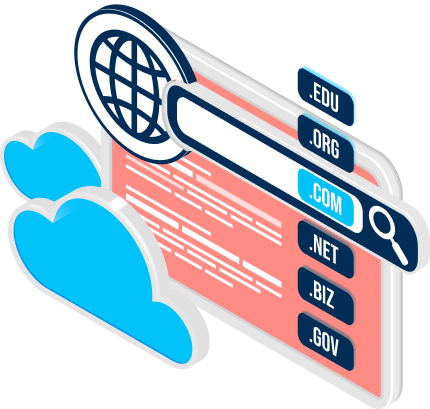 .EDU
.ORG
.COM
.NET
.BIZ
.GOV